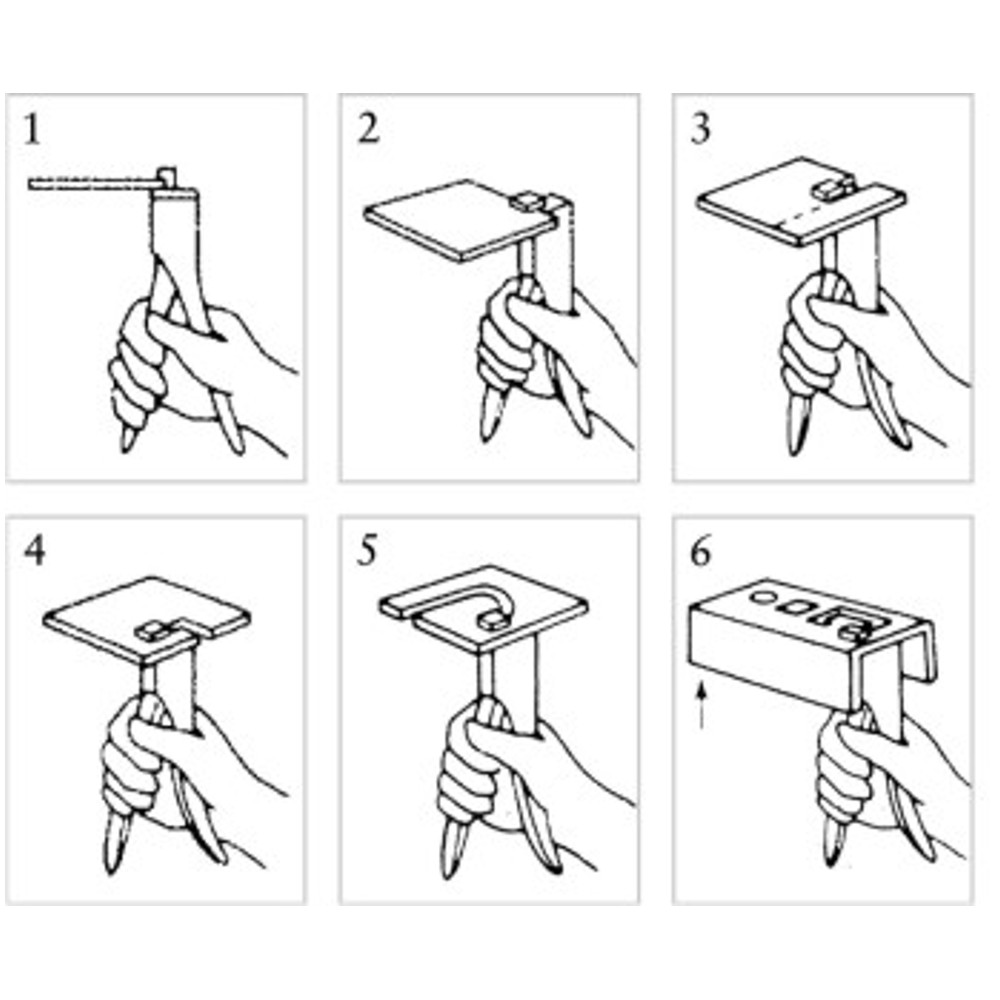 1

2

3

4

5

6